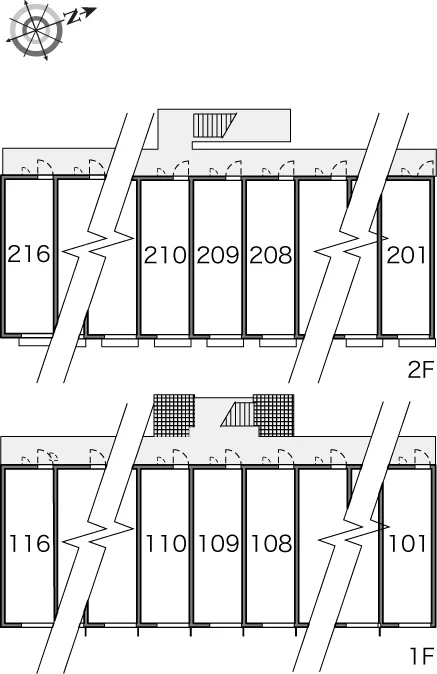 N

216
210
209
208
201
2F

116
110
109
108
101
1F