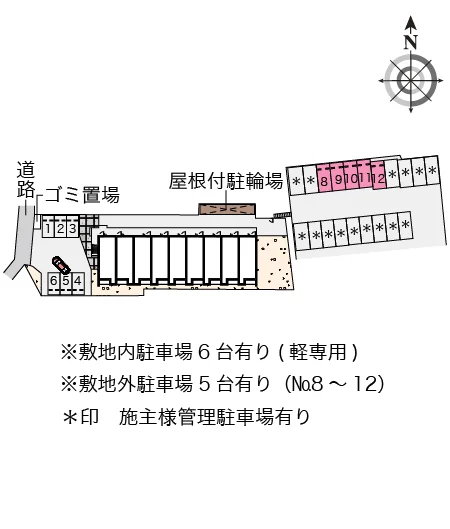 N

道路

ゴミ置場

屋根付駐輪場

1 2 3

6 5 4

＊ ＊ 8 9 10 11 12 ＊ ＊ ＊ ＊

＊ ＊ ＊ ＊ ＊ ＊ ＊ ＊ ＊

※敷地内駐車場６台有り（軽専用）

※敷地外駐車場５台有り（№8～12）

＊印　施主様管理駐車場有り