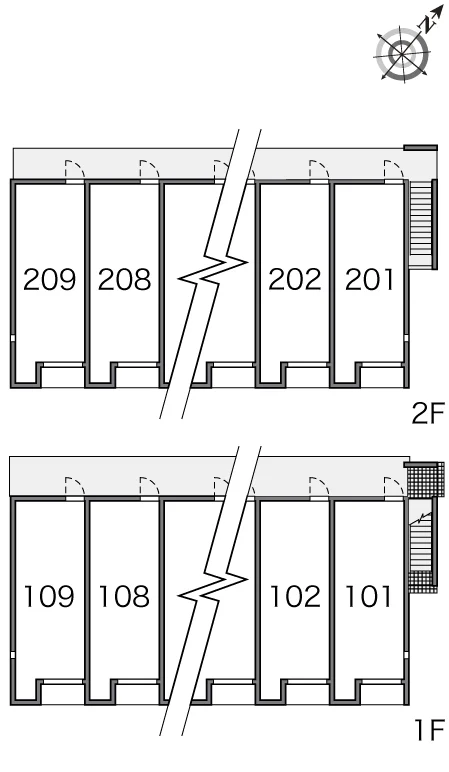 N

209 208 202 201

2F

109 108 102 101

1F